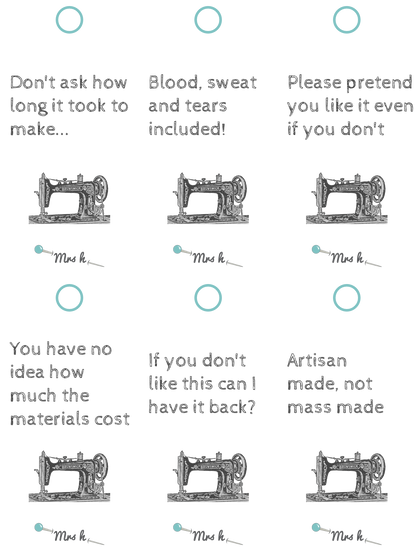 Don't ask how long it took to make...

Mrs h

Blood, sweat and tears included!

Mrs h

Please pretend you like it even if you don't

Mrs h

You have no idea how much the materials cost

Mrs h

If you don't like this can I have it back?

Mrs h

Artisan made, not mass made

Mrs h