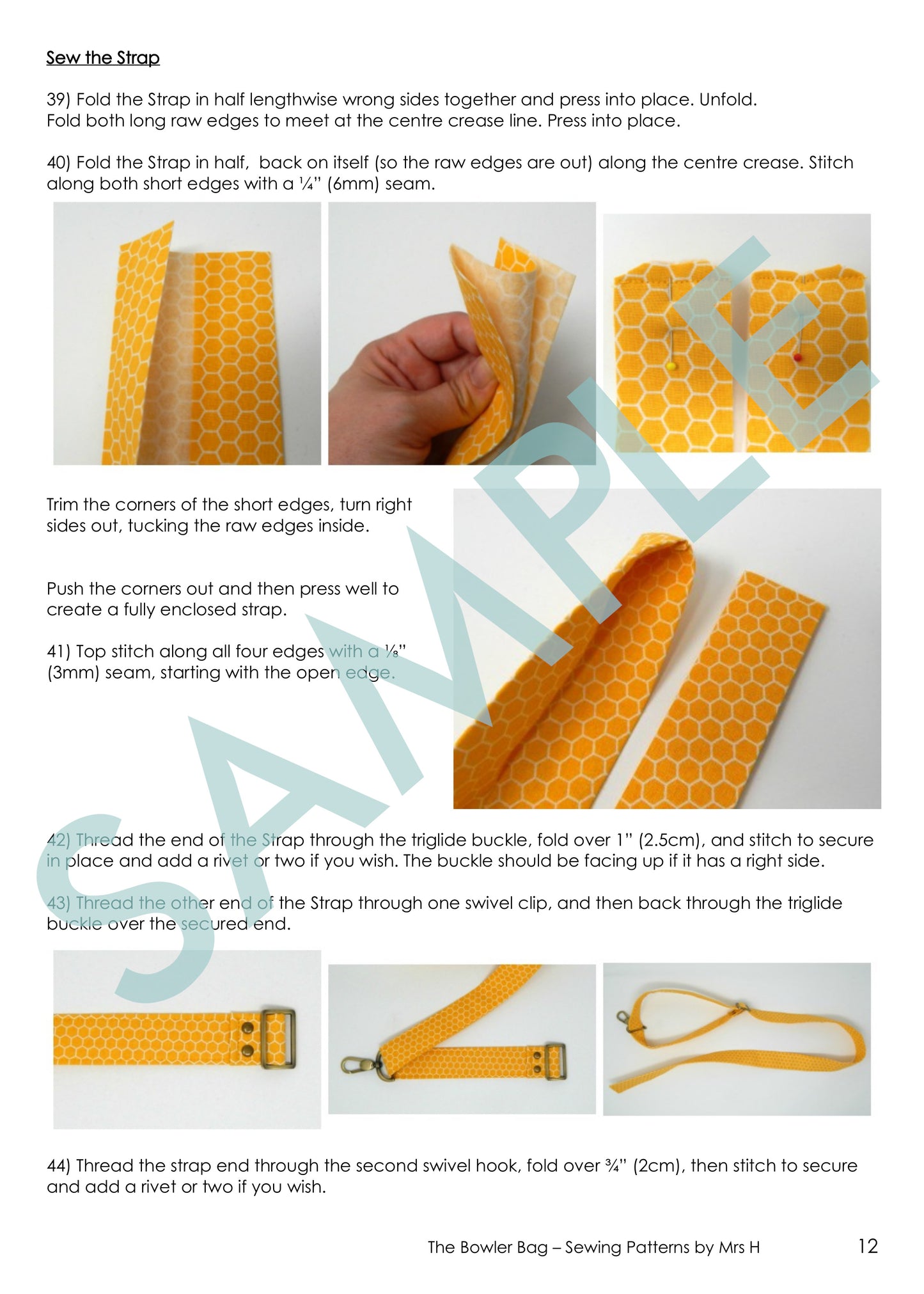 Sew the Strap

39) Fold the Strap in half lengthwise wrong sides together and press into place. Unfold. Fold both long raw edges to meet at the centre crease line. Press into place.

40) Fold the Strap in half,  back on itself (so the raw edges are out) along the centre crease. Stitch along both short edges with a ¼" (6mm) seam.

Trim the corners of the short edges, turn right sides out, tucking the raw edges inside.

Push the corners out and then press well to create a fully enclosed strap.

41) Top stitch along all four edges with a ⅛" (3mm) seam, starting with the open edge.

SAMPLE

42) Thread the end of the Strap through the triglide buckle, fold over 1" (2.5cm), and stitch to secure in place and add a rivet or two if you wish. The buckle should be facing up if it has a right side.

43) Thread the other end of the Strap through one swivel clip, and then back through the triglide buckle over the secured end.

44) Thread the strap end through the second swivel hook, fold over ¾" (2cm), then stitch to secure and add a rivet or two if you wish.

The Bowler Bag – Sewing Patterns by Mrs H 12